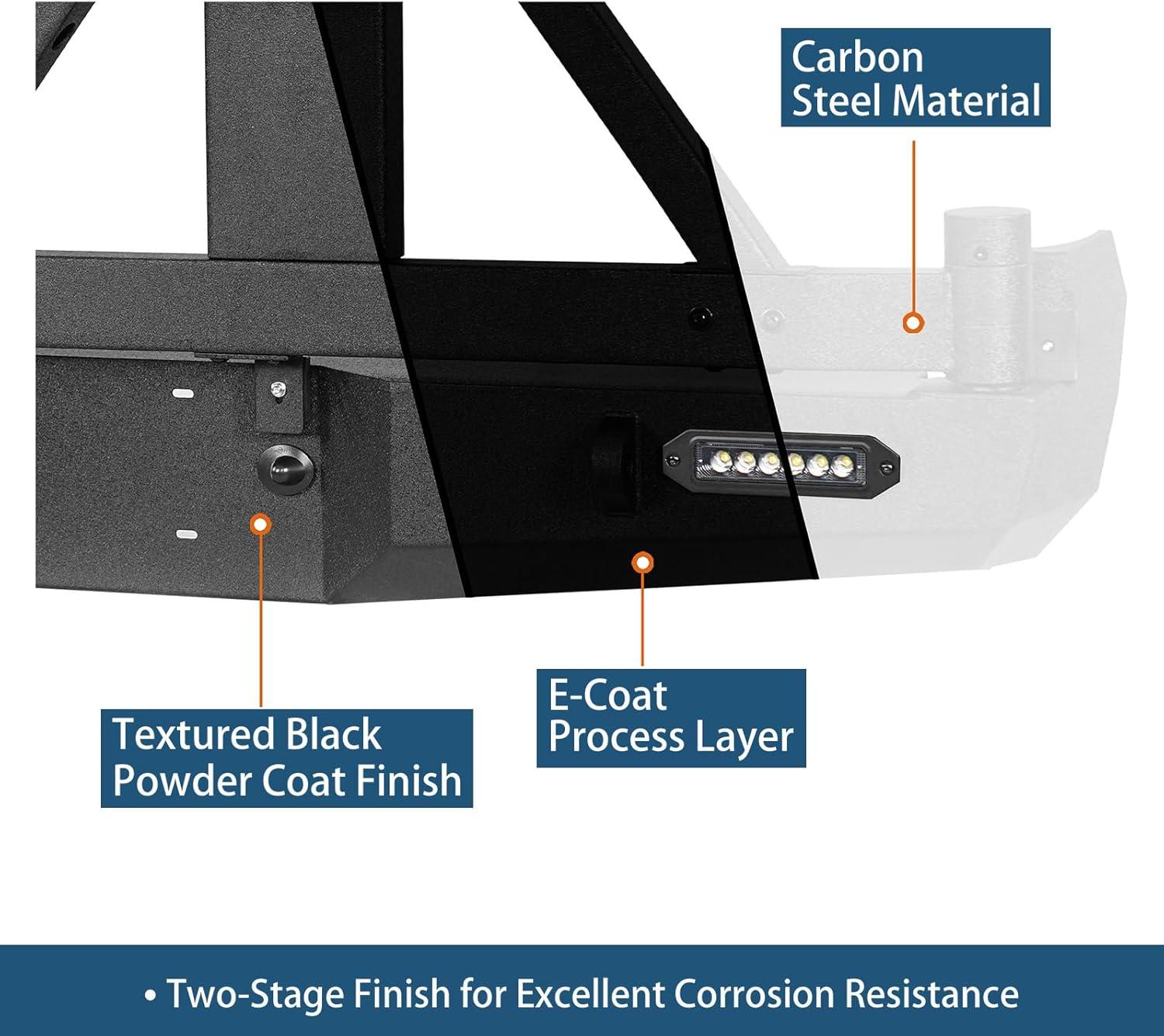 Carbon
Steel Material

Textured Black
Powder Coat Finish

E-Coat
Process Layer

• Two-Stage Finish for Excellent Corrosion Resistance