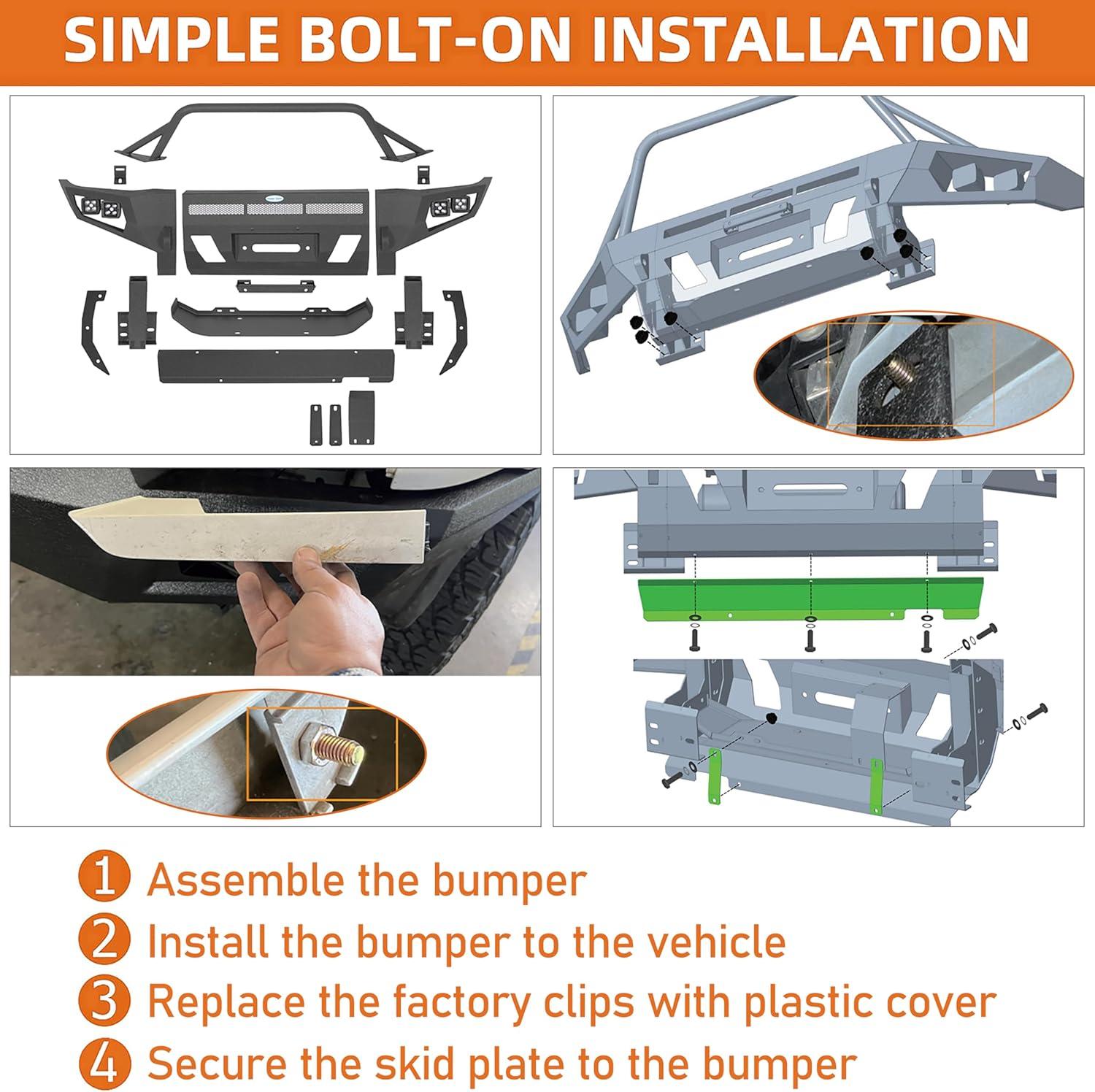 SIMPLE BOLT-ON INSTALLATION

1 Assemble the bumper
2 Install the bumper to the vehicle
3 Replace the factory clips with plastic cover
4 Secure the skid plate to the bumper