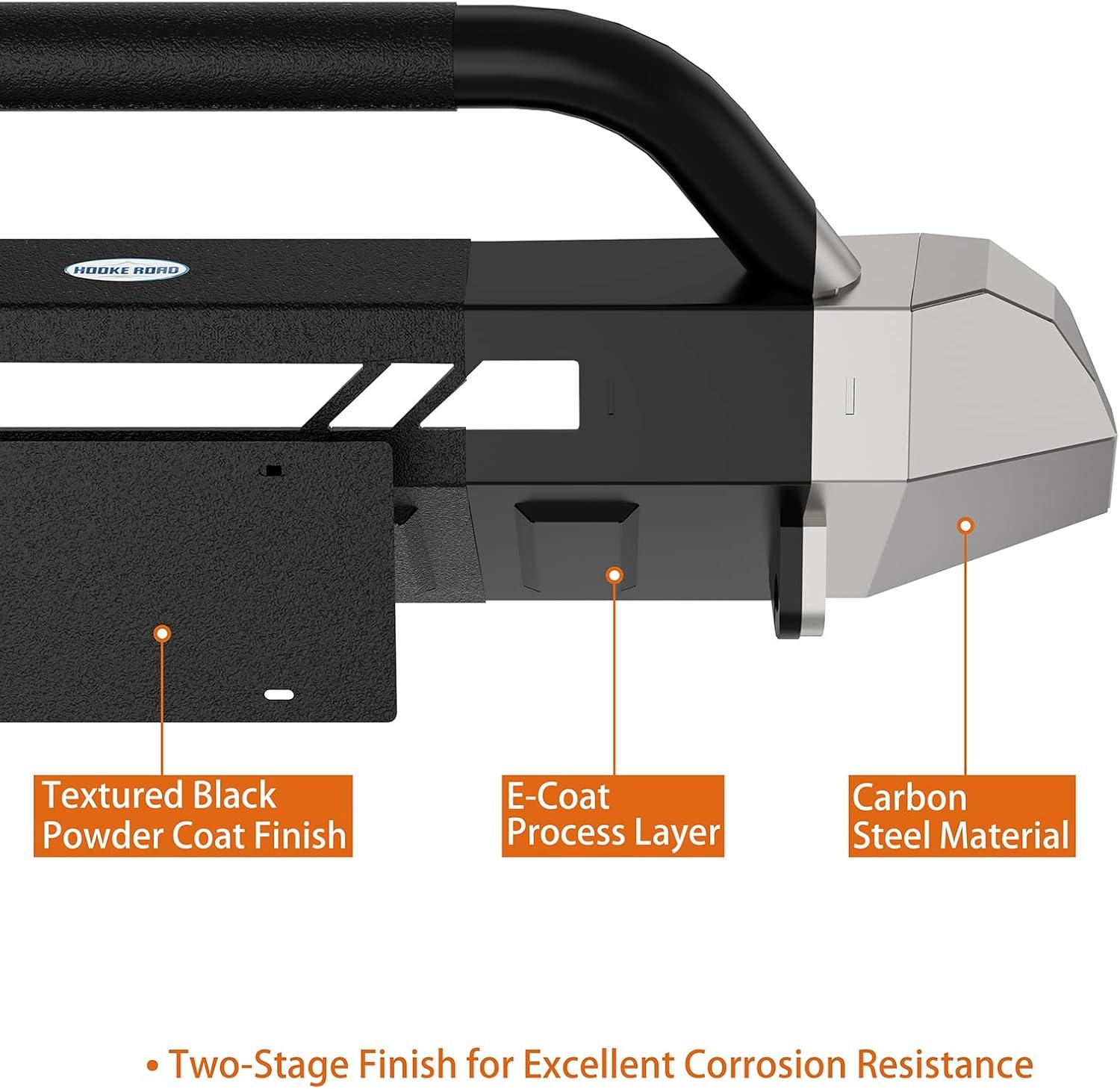 HOOKE ROAD

Textured Black Powder Coat Finish

E-Coat Process Layer

Carbon Steel Material

• Two-Stage Finish for Excellent Corrosion Resistance