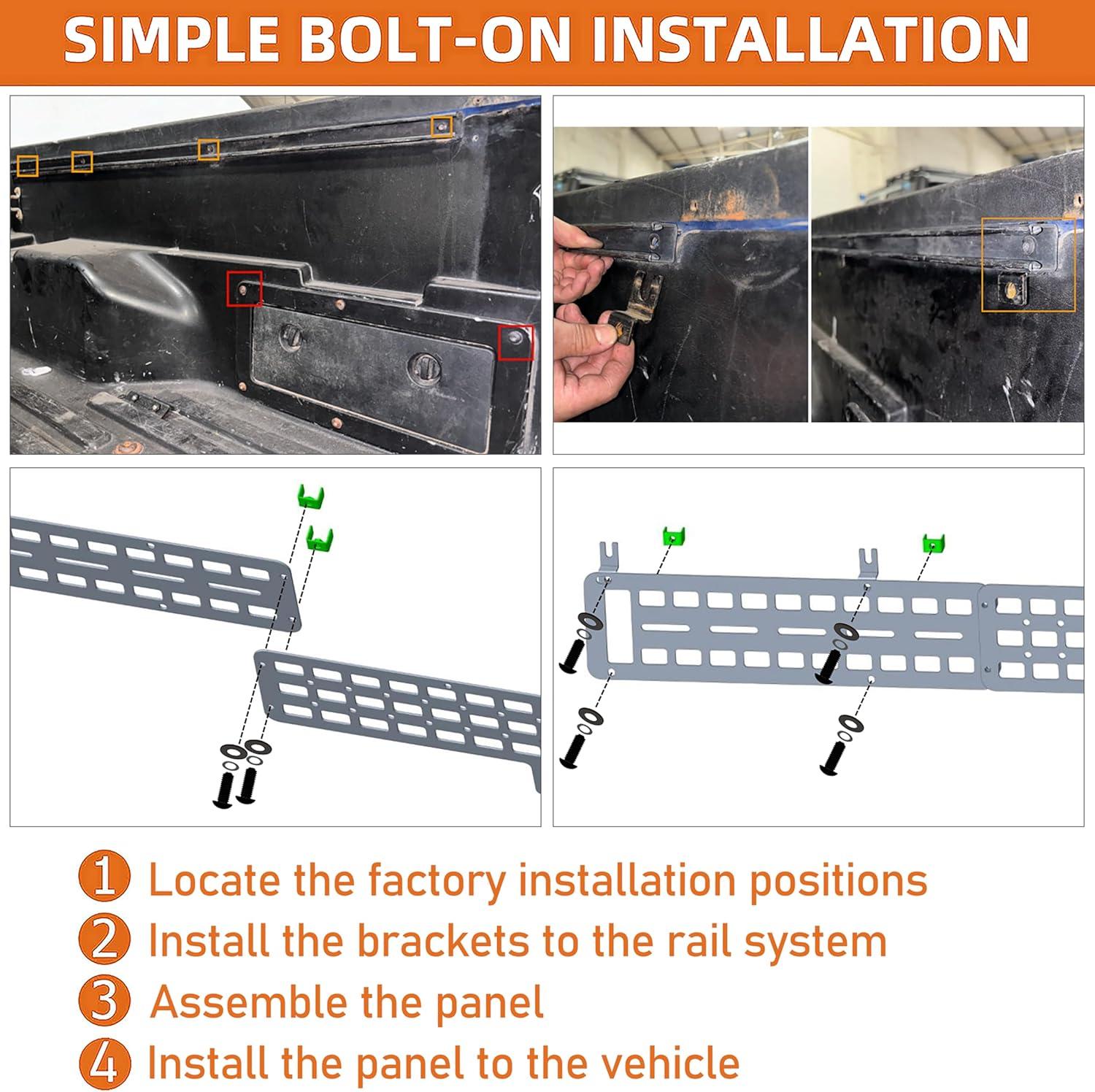 SIMPLE BOLT-ON INSTALLATION

1 Locate the factory installation positions
2 Install the brackets to the rail system
3 Assemble the panel
4 Install the panel to the vehicle