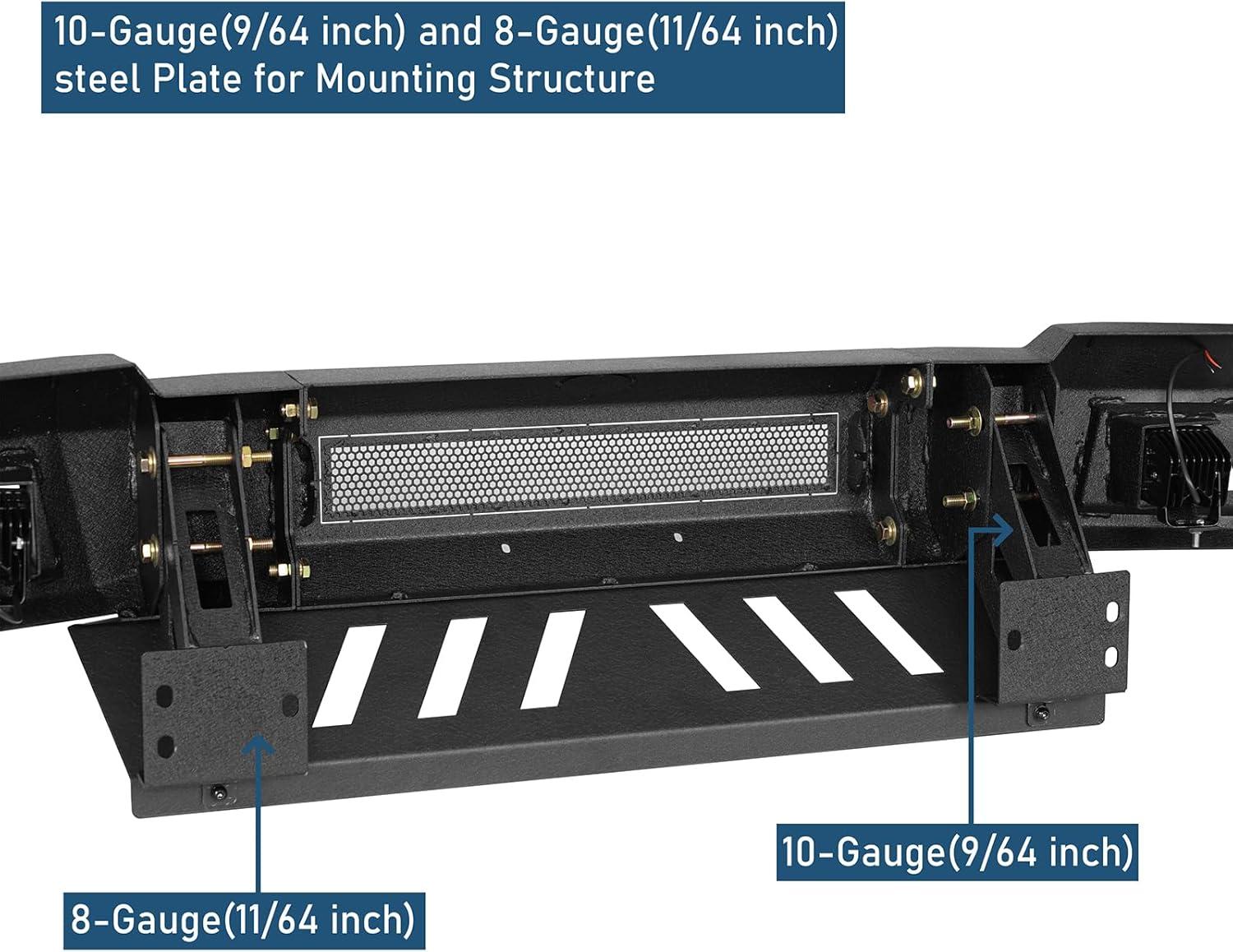 10-Gauge(9/64 inch) and 8-Gauge(11/64 inch) steel Plate for Mounting Structure

10-Gauge(9/64 inch)

8-Gauge(11/64 inch)