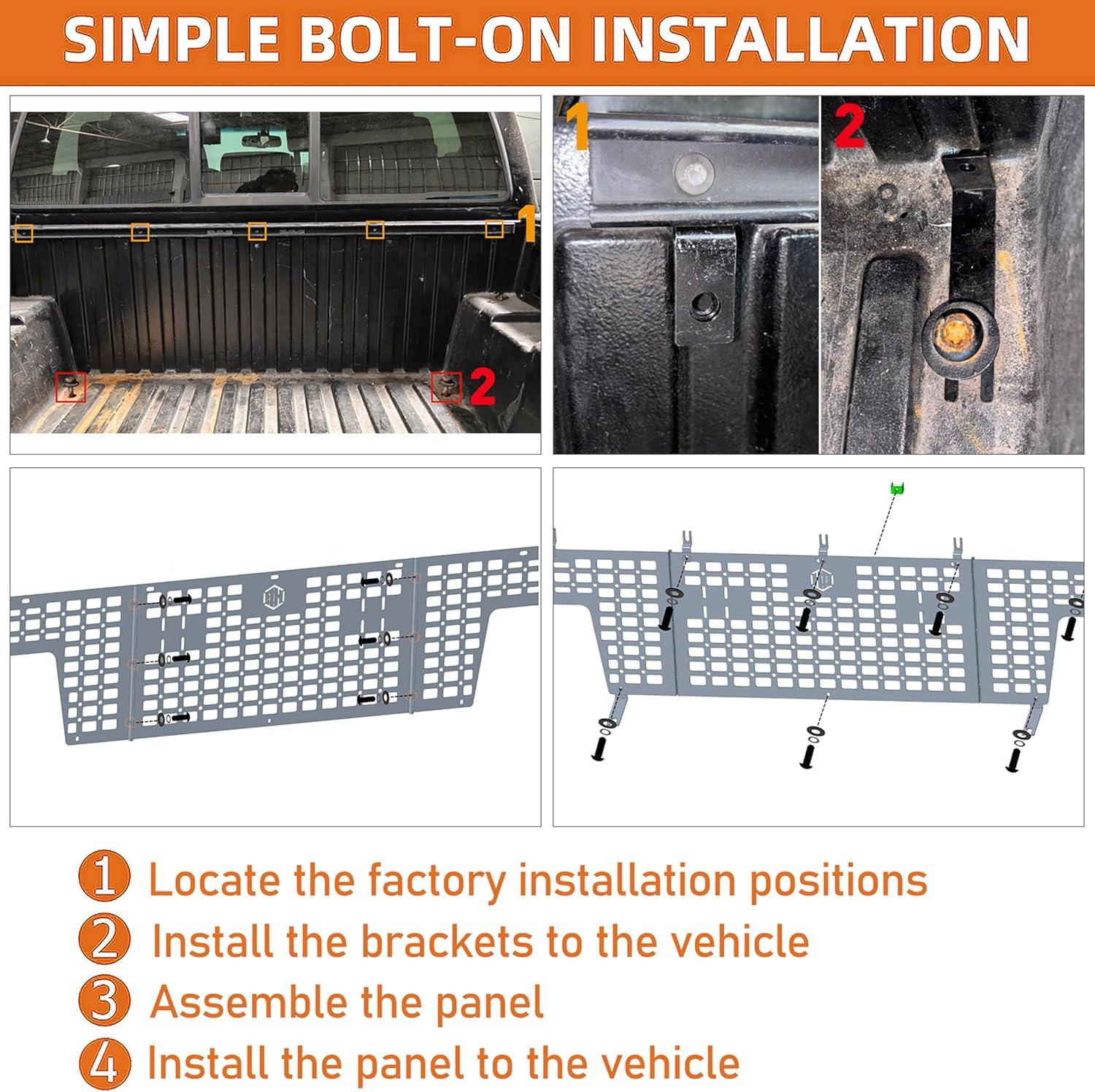 SIMPLE BOLT-ON INSTALLATION

1

2

1

2

1 Locate the factory installation positions
2 Install the brackets to the vehicle
3 Assemble the panel
4 Install the panel to the vehicle