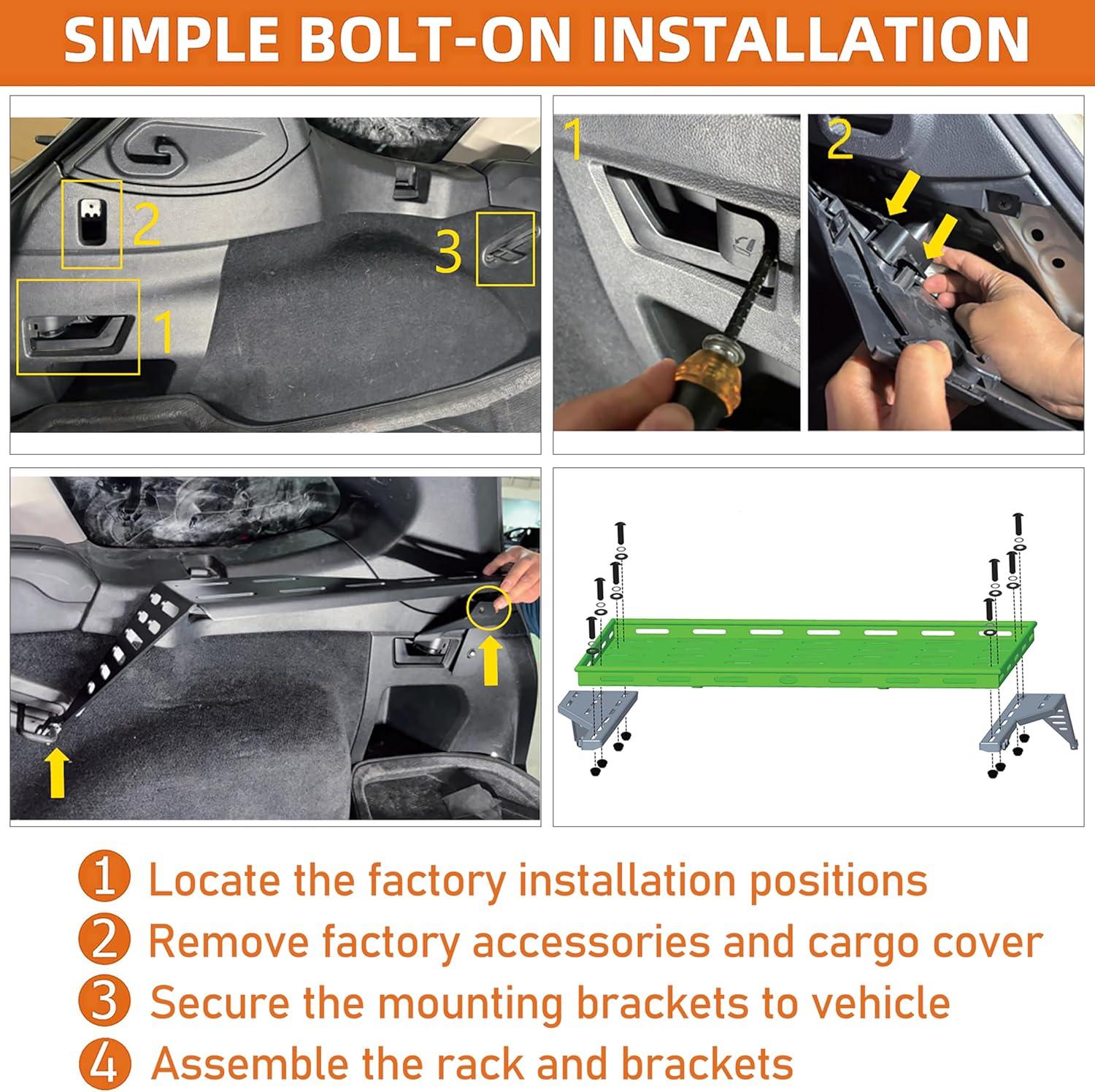 SIMPLE BOLT-ON INSTALLATION

2

3

1

1

2

1 Locate the factory installation positions

2 Remove factory accessories and cargo cover

3 Secure the mounting brackets to vehicle

4 Assemble the rack and brackets