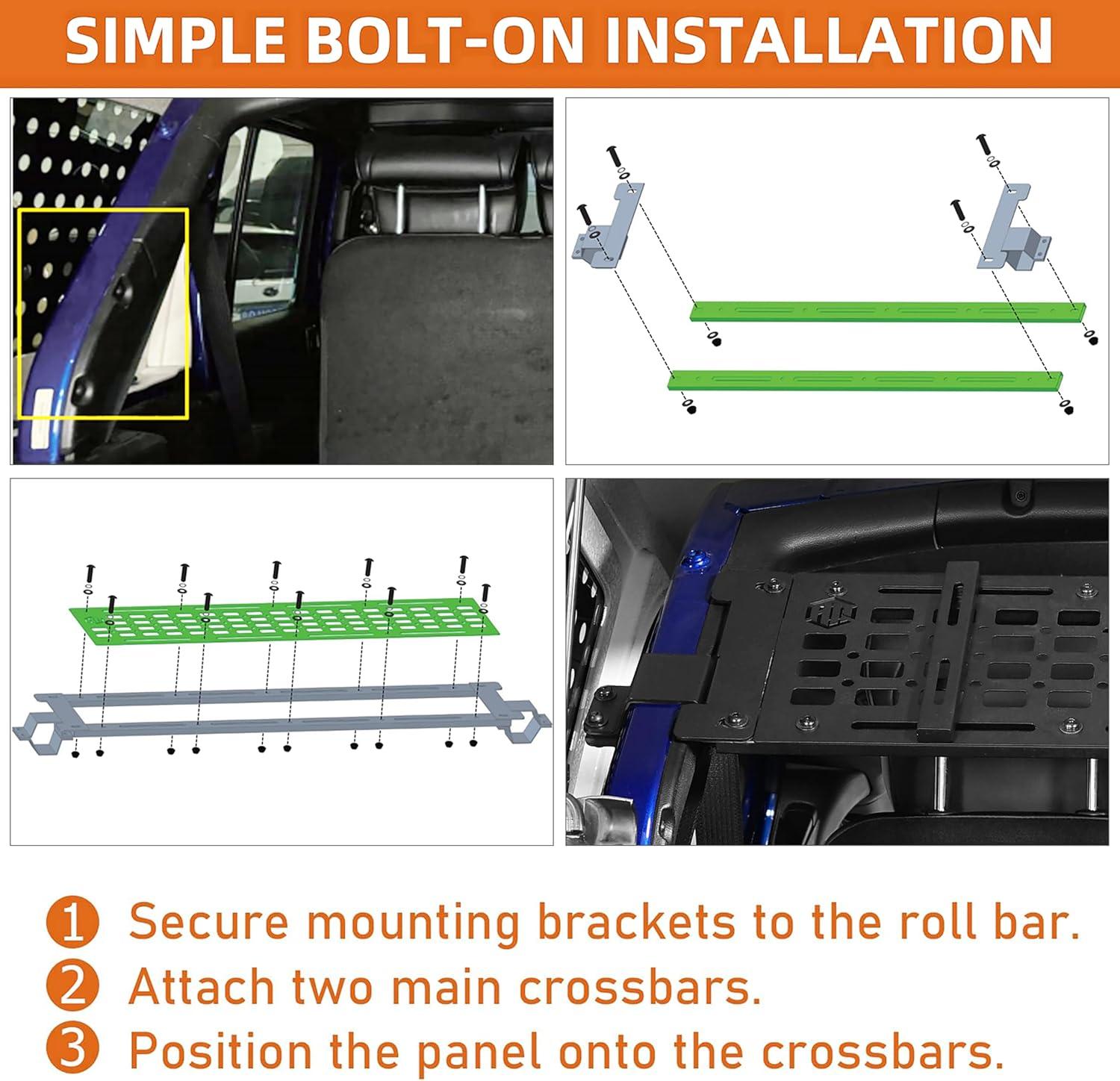 SIMPLE BOLT-ON INSTALLATION

1 Secure mounting brackets to the roll bar.

2 Attach two main crossbars.

3 Position the panel onto the crossbars.