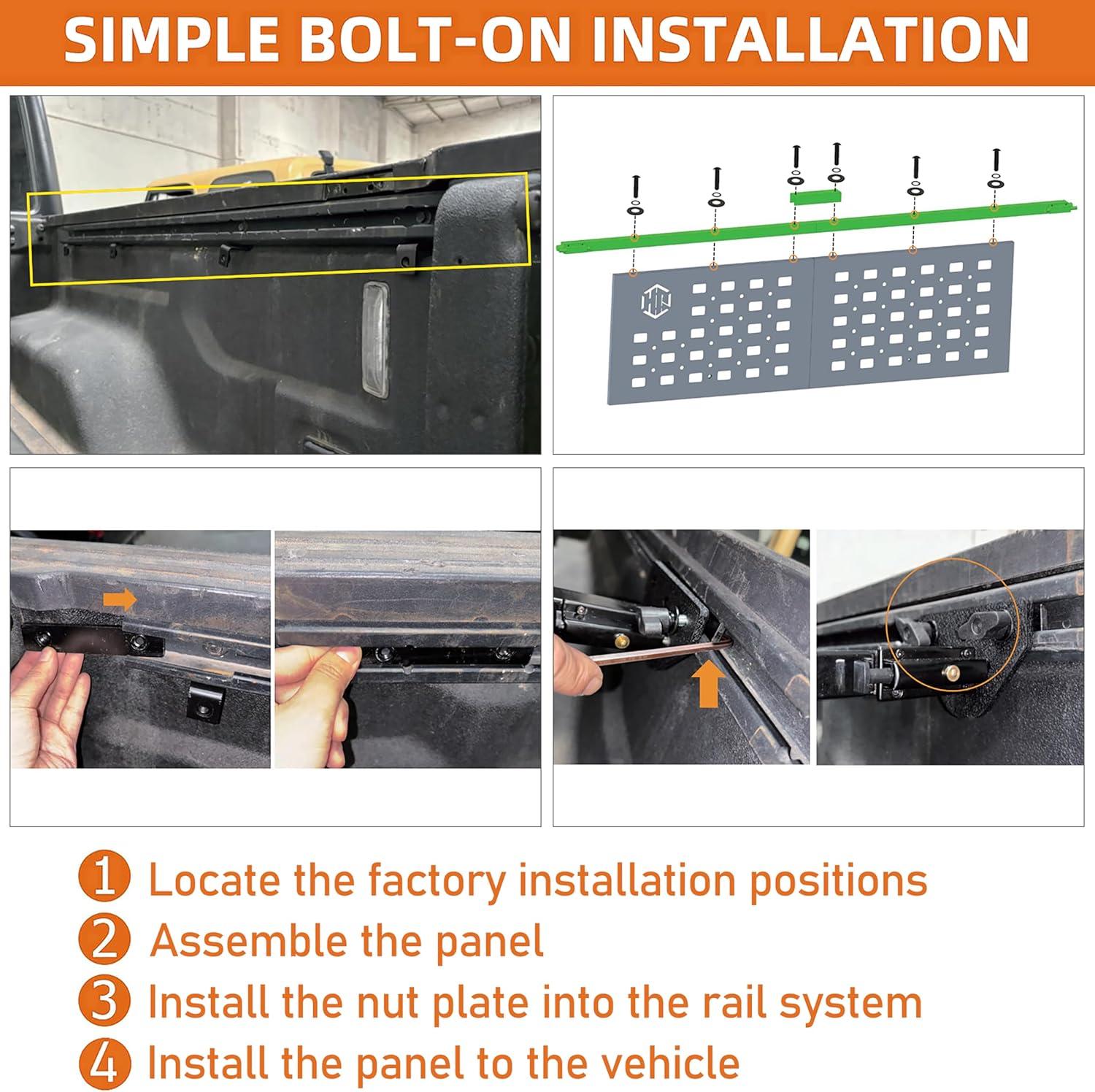 SIMPLE BOLT-ON INSTALLATION

1 Locate the factory installation positions
2 Assemble the panel
3 Install the nut plate into the rail system
4 Install the panel to the vehicle