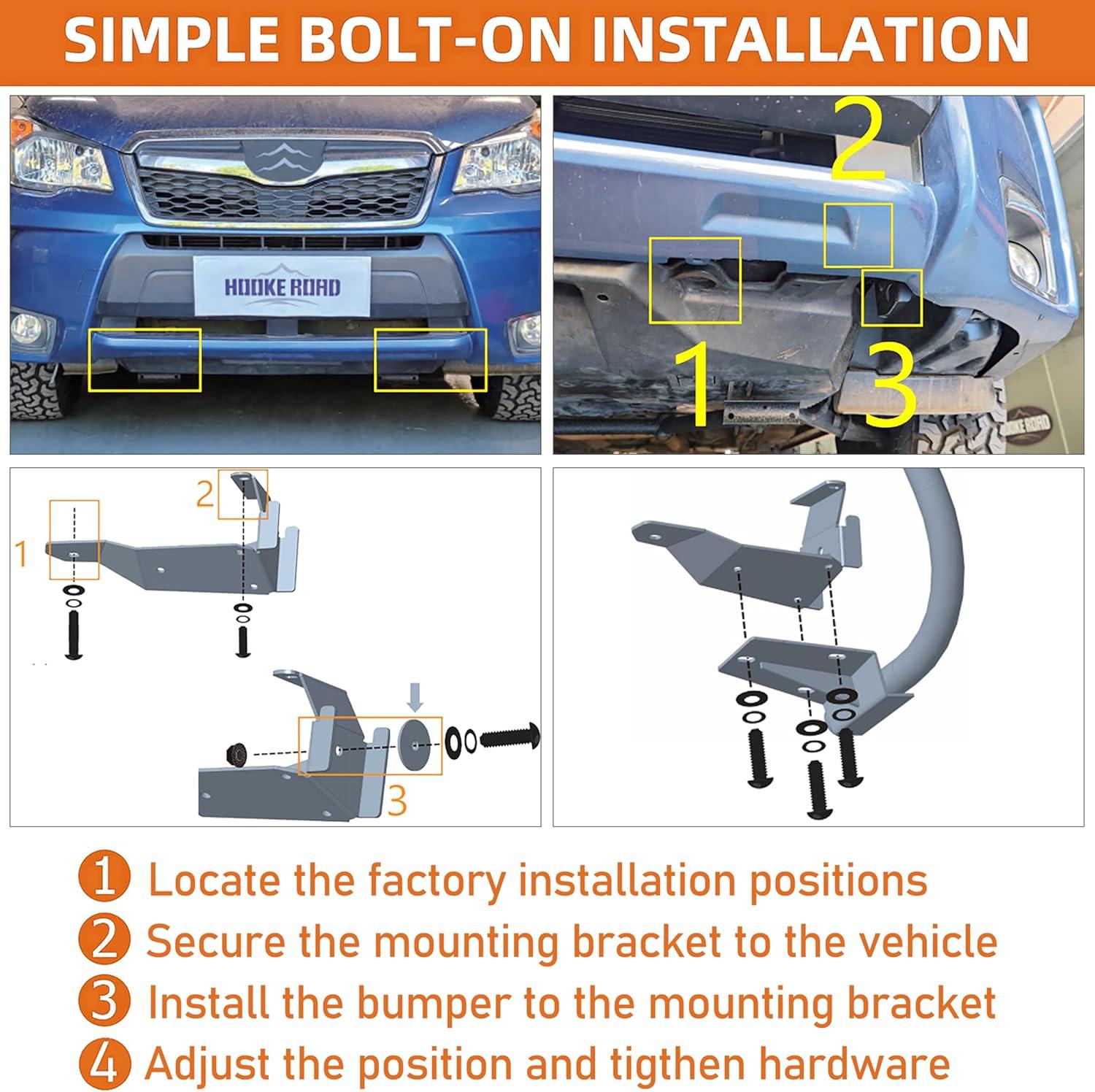 SIMPLE BOLT-ON INSTALLATION

HOOKE ROAD

2

1

3

HOOKE ROAD

2

1

3

1 Locate the factory installation positions

2 Secure the mounting bracket to the vehicle

3 Install the bumper to the mounting bracket

4 Adjust the position and tigthen hardware