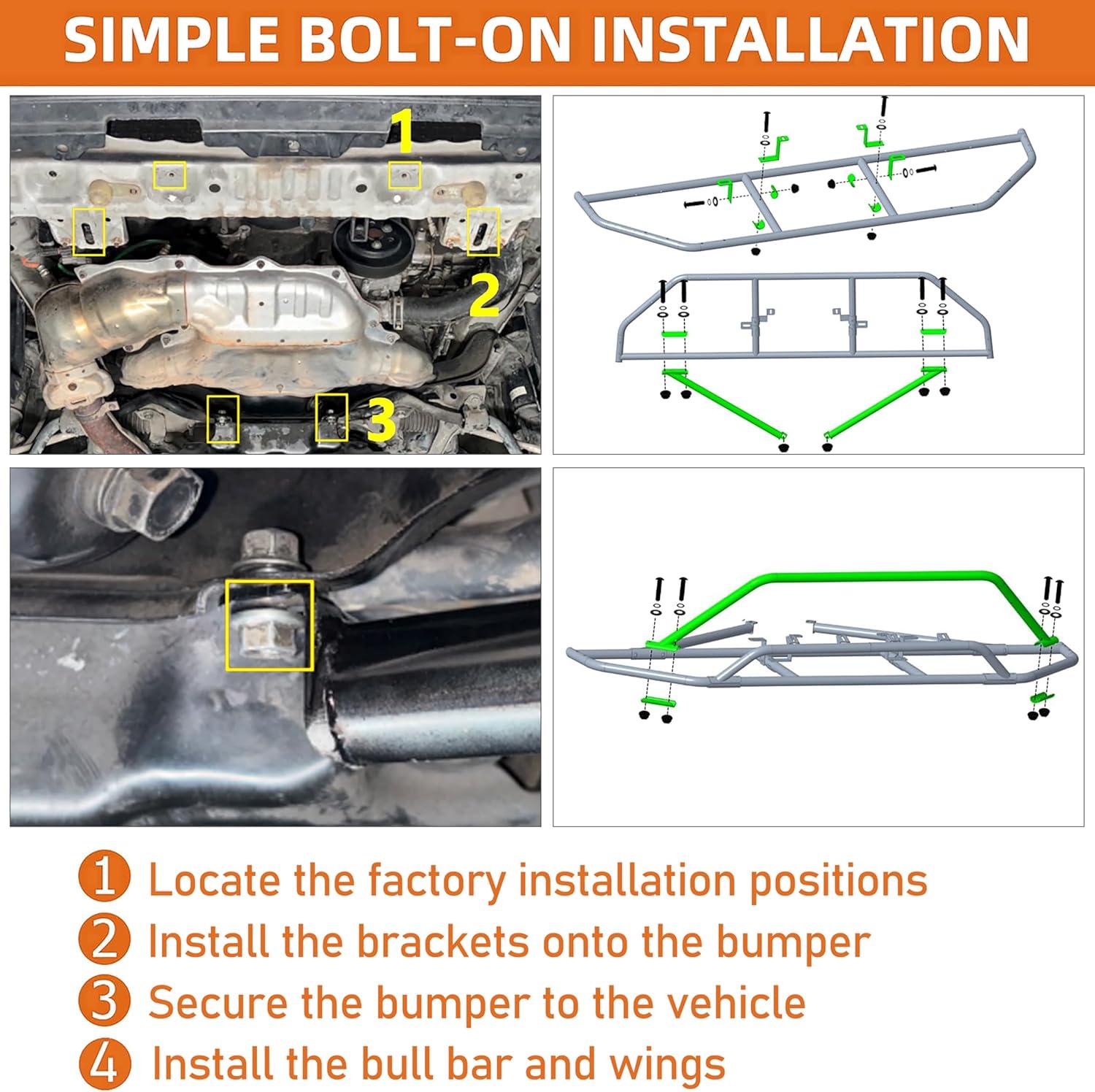 SIMPLE BOLT-ON INSTALLATION

1

2

3

1 Locate the factory installation positions

2 Install the brackets onto the bumper

3 Secure the bumper to the vehicle

4 Install the bull bar and wings