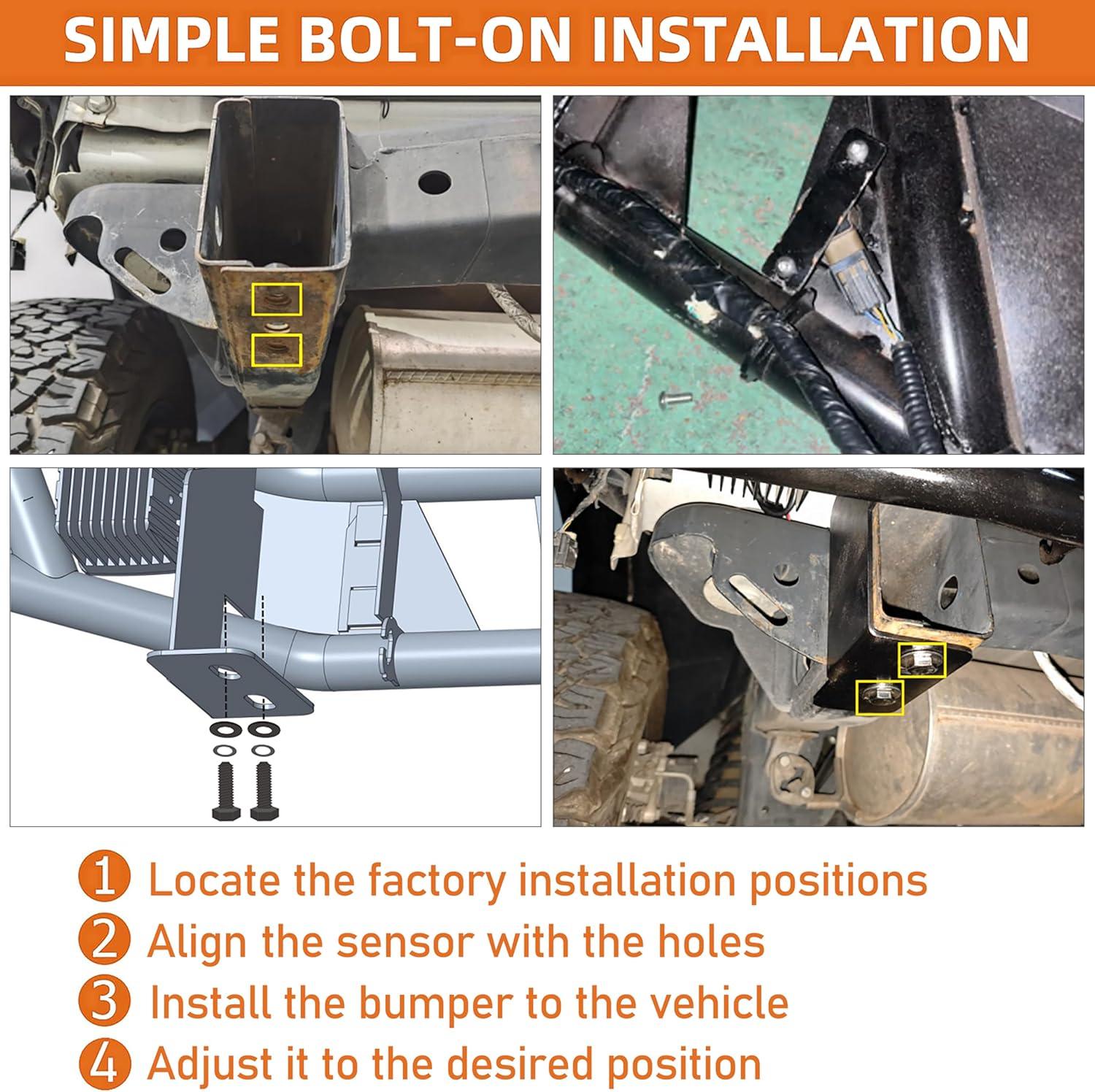 SIMPLE BOLT-ON INSTALLATION

1 Locate the factory installation positions
2 Align the sensor with the holes
3 Install the bumper to the vehicle
4 Adjust it to the desired position