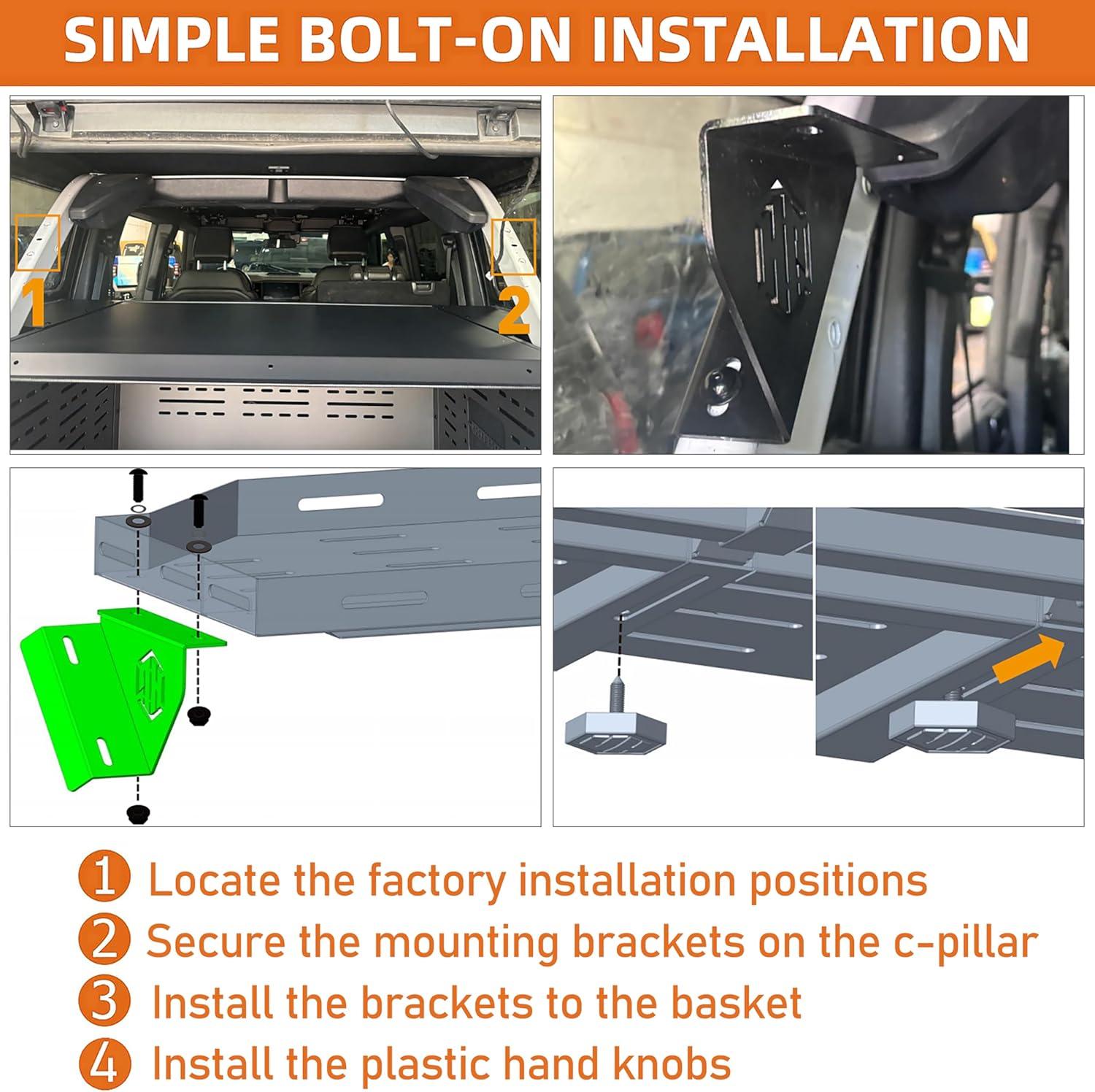 SIMPLE BOLT-ON INSTALLATION

1

2

1 Locate the factory installation positions
2 Secure the mounting brackets on the c-pillar
3 Install the brackets to the basket
4 Install the plastic hand knobs