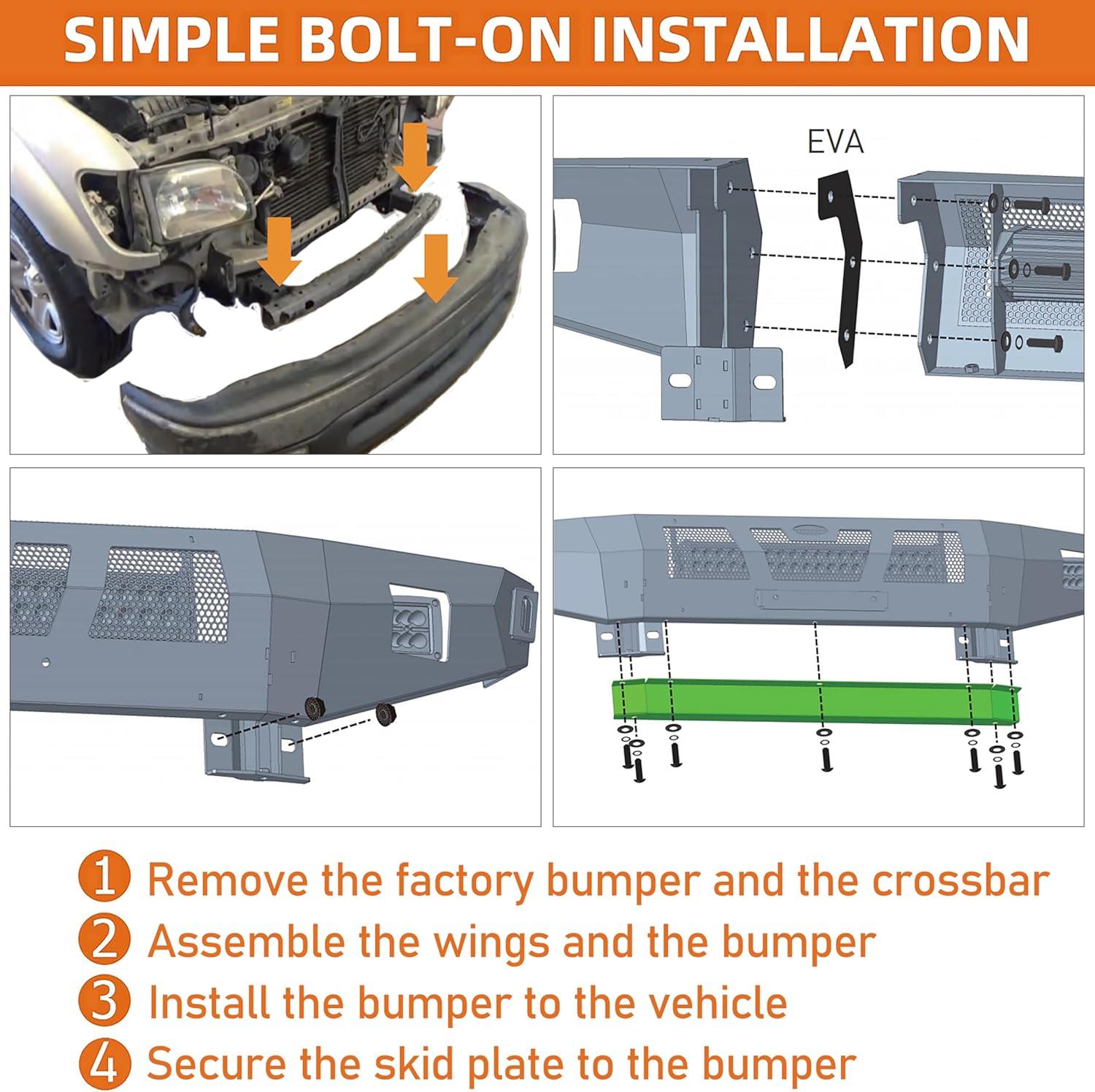 SIMPLE BOLT-ON INSTALLATION

EVA

1 Remove the factory bumper and the crossbar
2 Assemble the wings and the bumper
3 Install the bumper to the vehicle
4 Secure the skid plate to the bumper