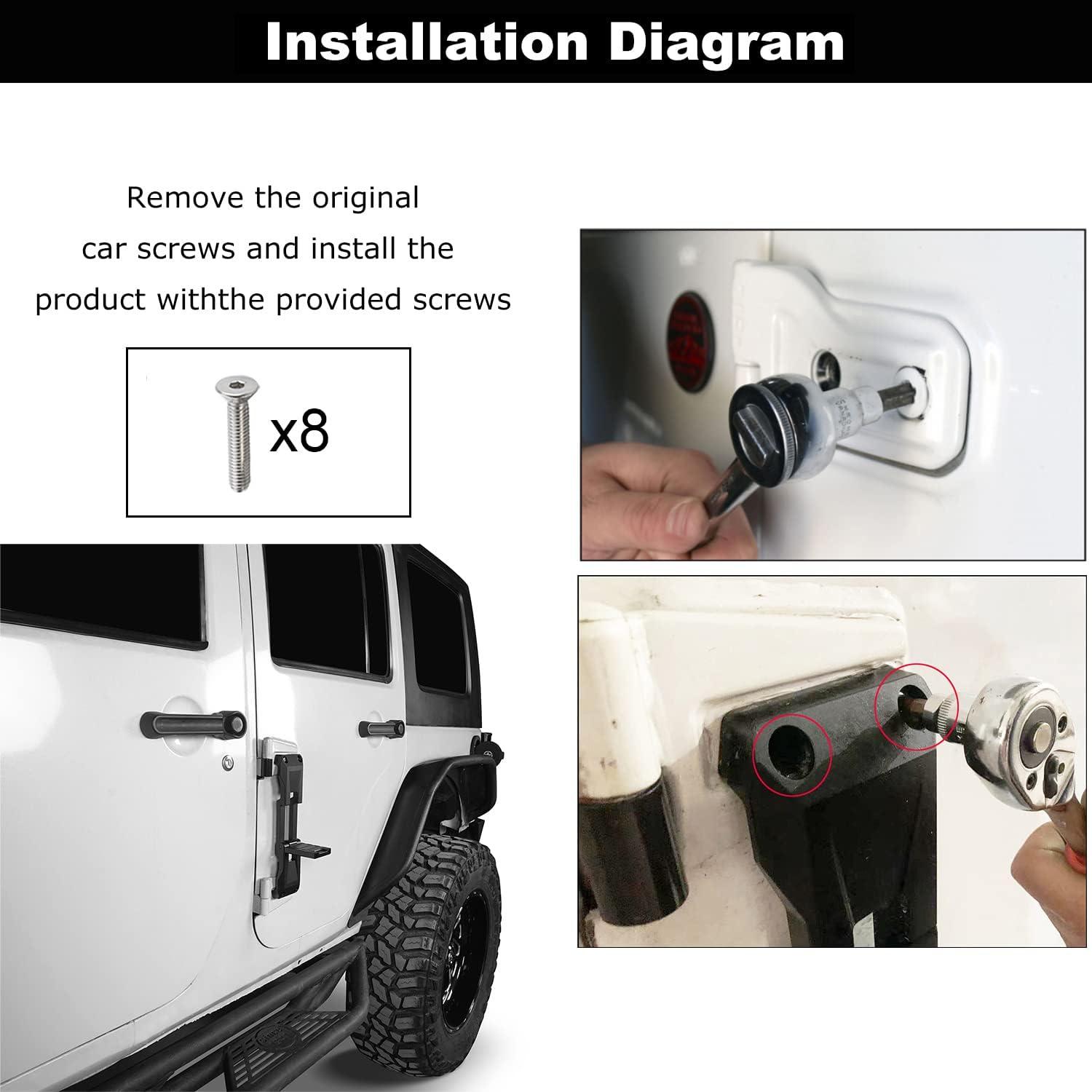 Installation Diagram

Remove the original car screws and install the product withthe provided screws

x8